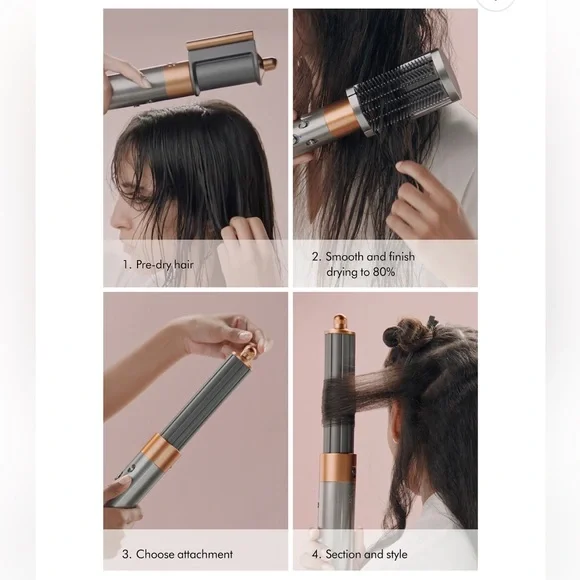 1. Pre-dry hair

2. Smooth and finish drying to 80%

3. Choose attachment

4. Section and style